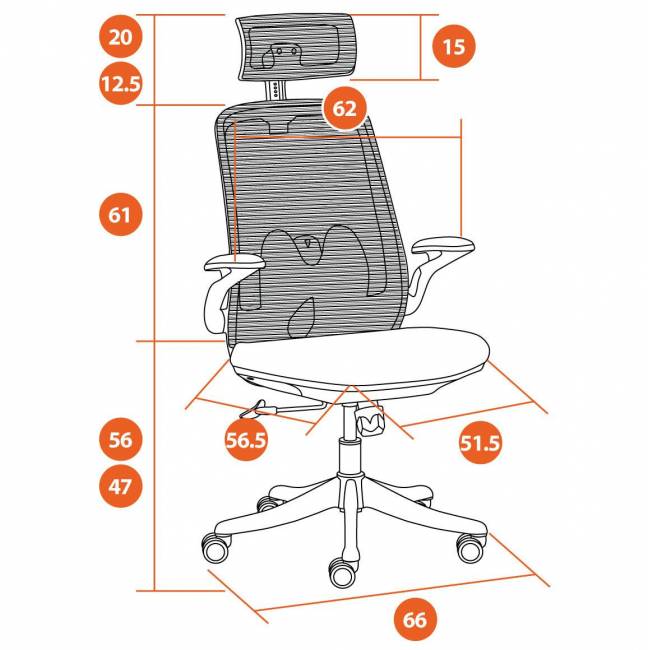 20
12.5
15
62
61
56
47
56.5
51.5
66